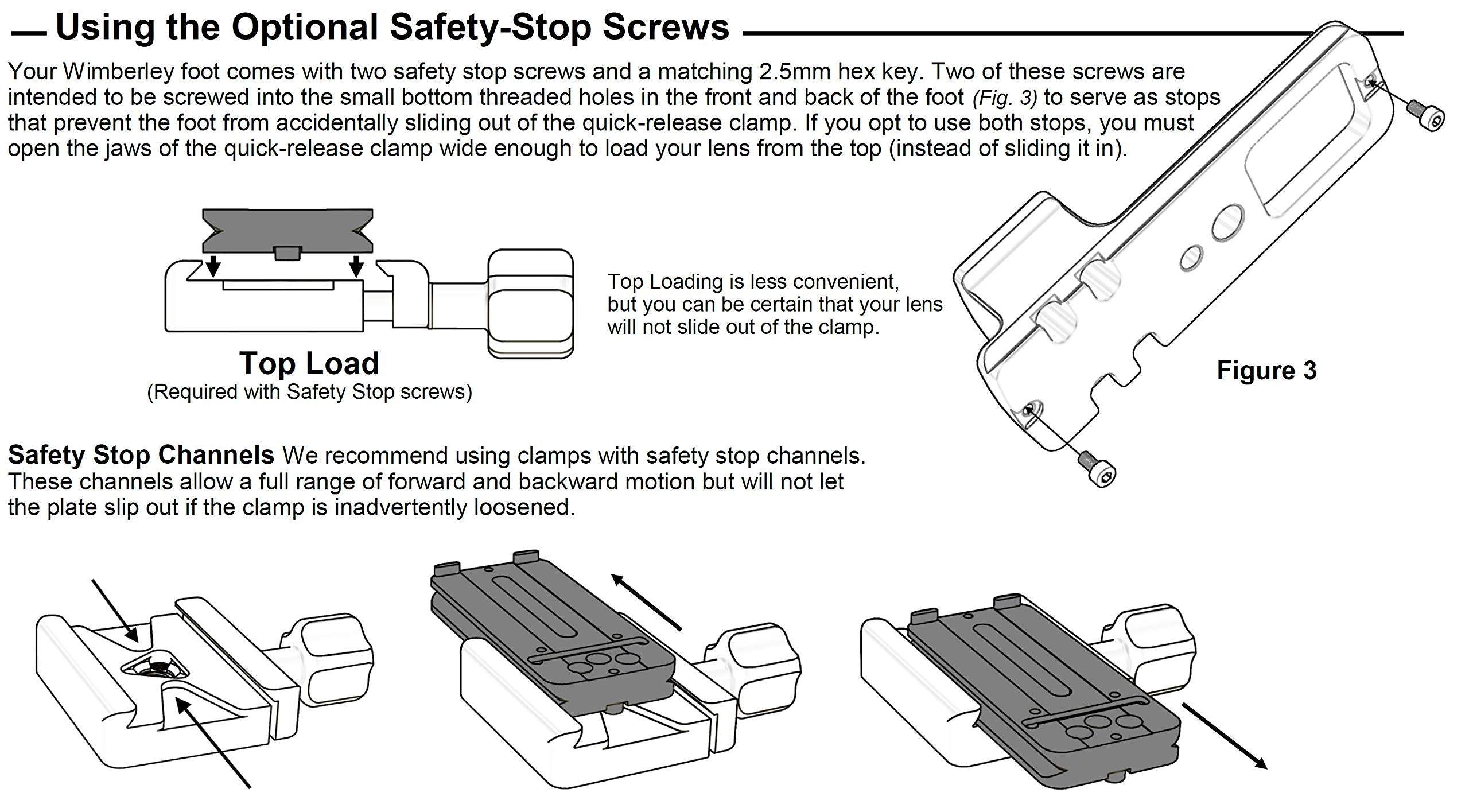 Using the Optional Safety-Stop Screws

Your Wimberley foot comes with two safety stop screws and a matching 2.5mm hex key. Two of these screws are intended to be screwed into the small bottom threaded holes in the front and back of the foot (Fig. 3) to serve as stops that prevent the foot from accidentally sliding out of the quick-release clamp. If you opt to use both stops, you must open the jaws of the quick-release clamp wide enough to load your lens from the top (instead of sliding it in).

Top Load
(Required with Safety Stop screws)

Top Loading is less convenient, but you can be certain that your lens will not slide out of the clamp.

Figure 3

Safety Stop Channels We recommend using clamps with safety stop channels. These channels allow a full range of forward and backward motion but will not let the plate slip out if the clamp is inadvertently loosened.